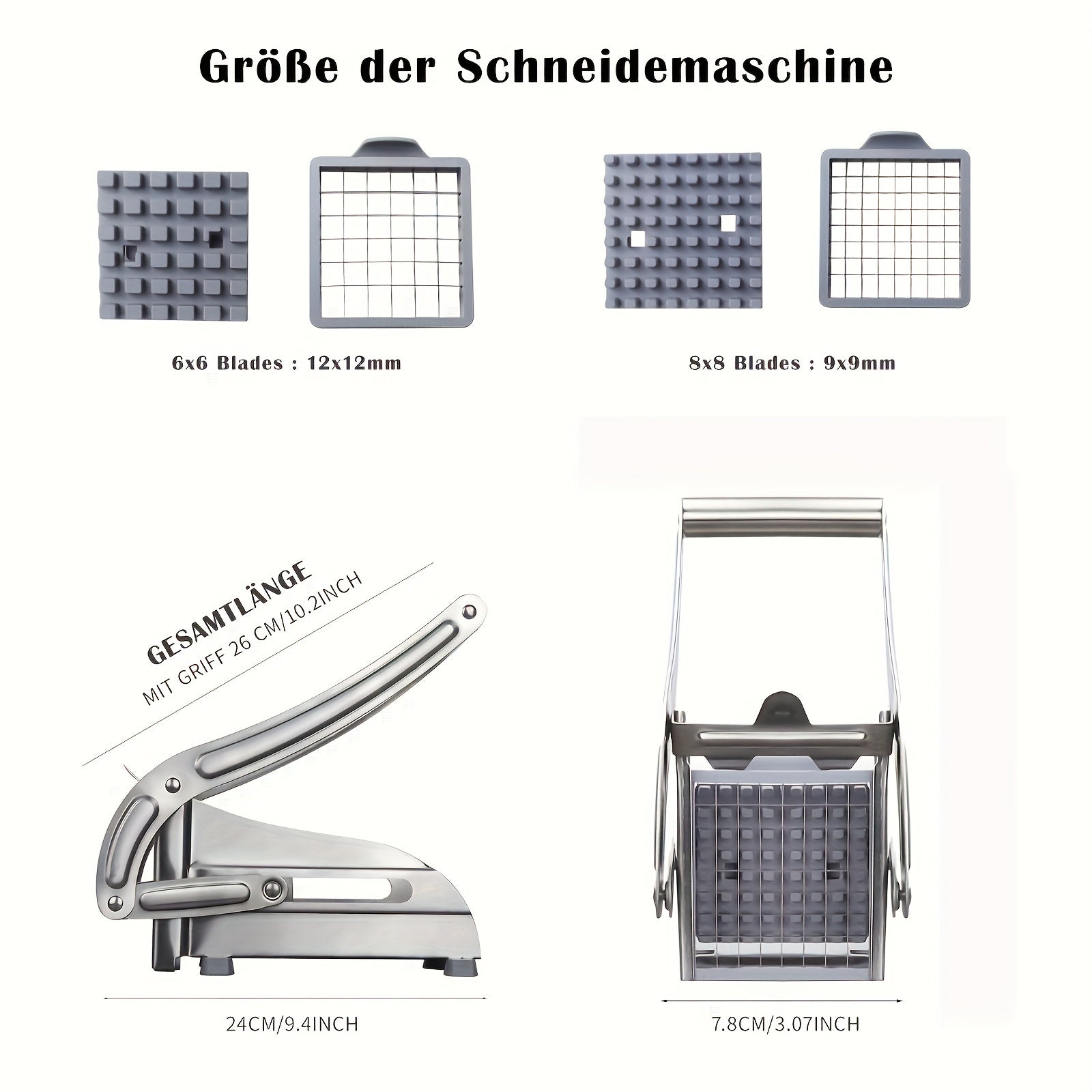 Größe der Schneidemaschine

6x6 Blades : 12x12mm

8x8 Blades : 9x9mm

GESAMTLÄNGE
MIT GRIFF 26 CM/10.2INCH

24CM/9.4INCH

7.8CM/3.07INCH