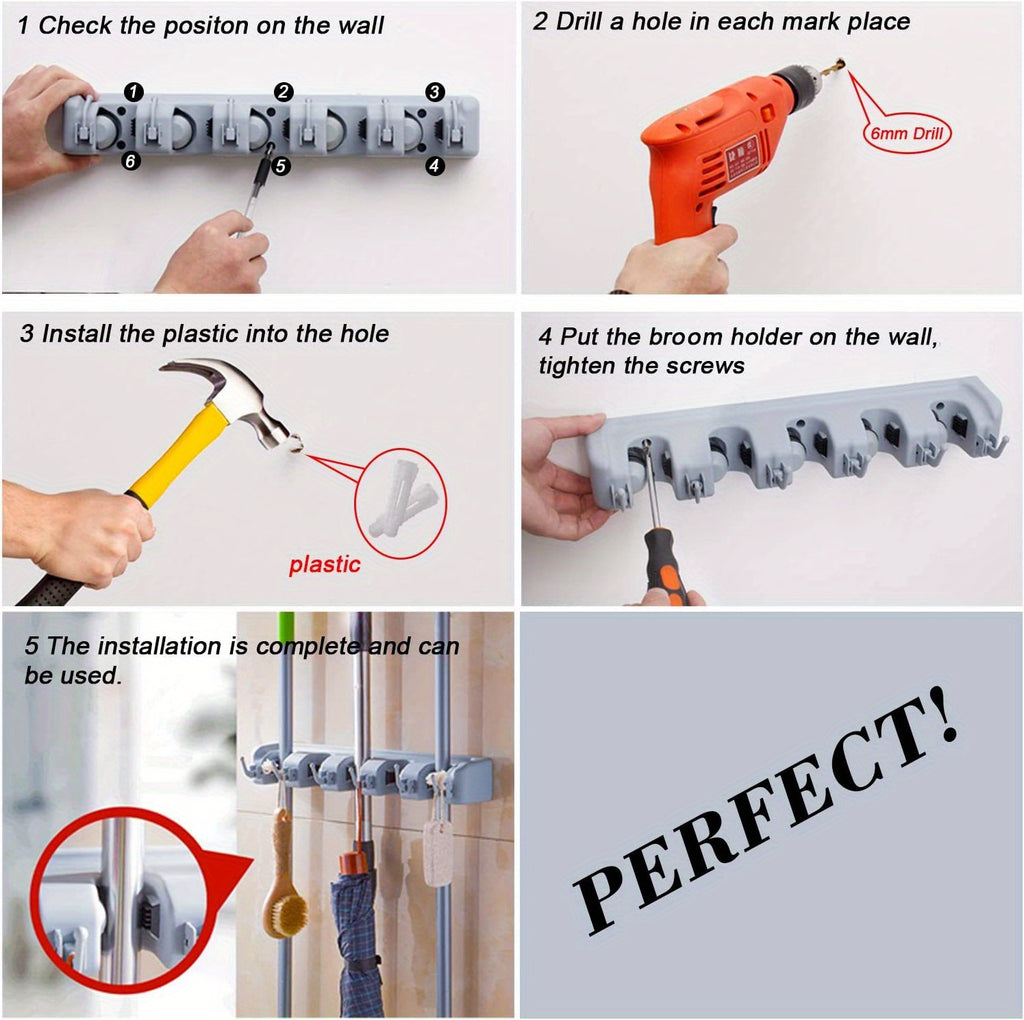 1 Check the positon on the wall

1 2 3
6 5 4

2 Drill a hole in each mark place

6mm Drill

3 Install the plastic into the hole

plastic

4 Put the broom holder on the wall, tighten the screws

5 The installation is complete and can be used.

PERFECT!