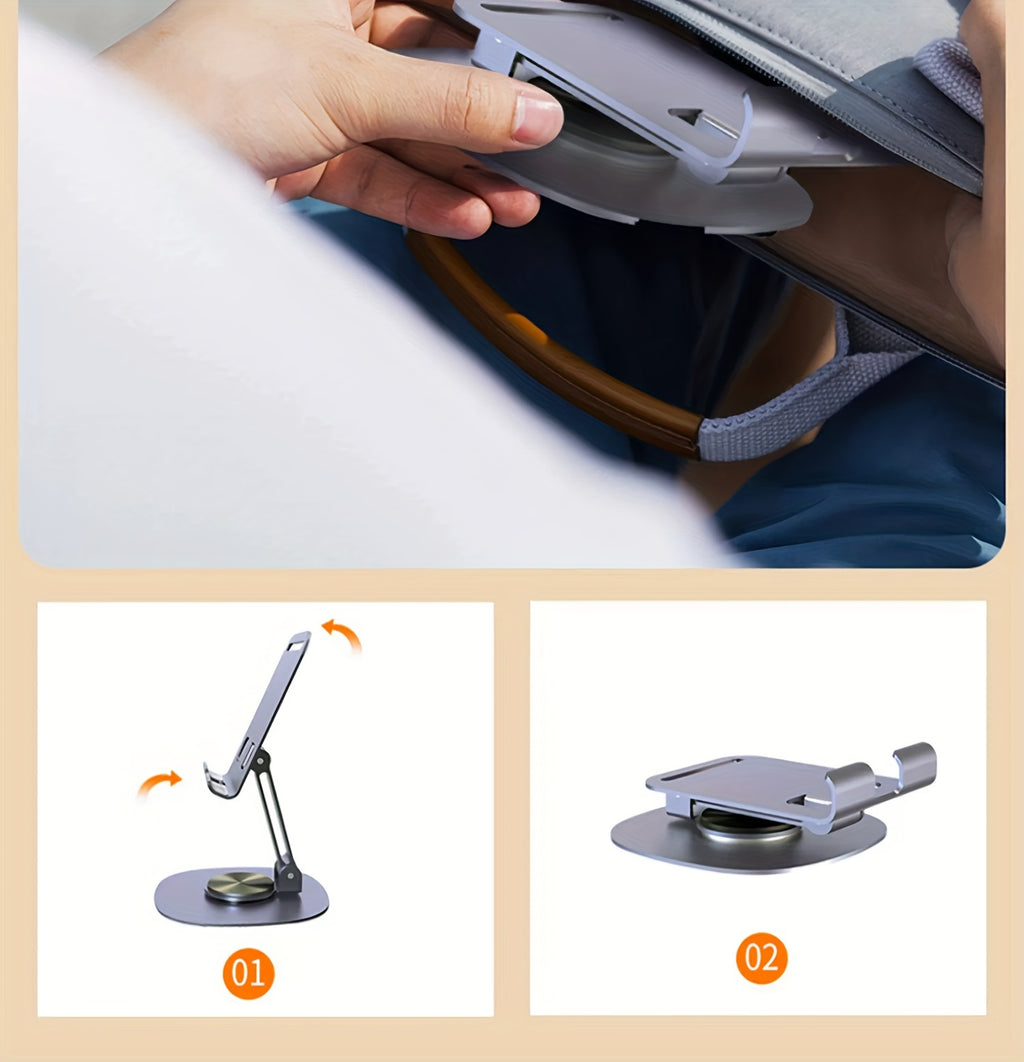 01

02