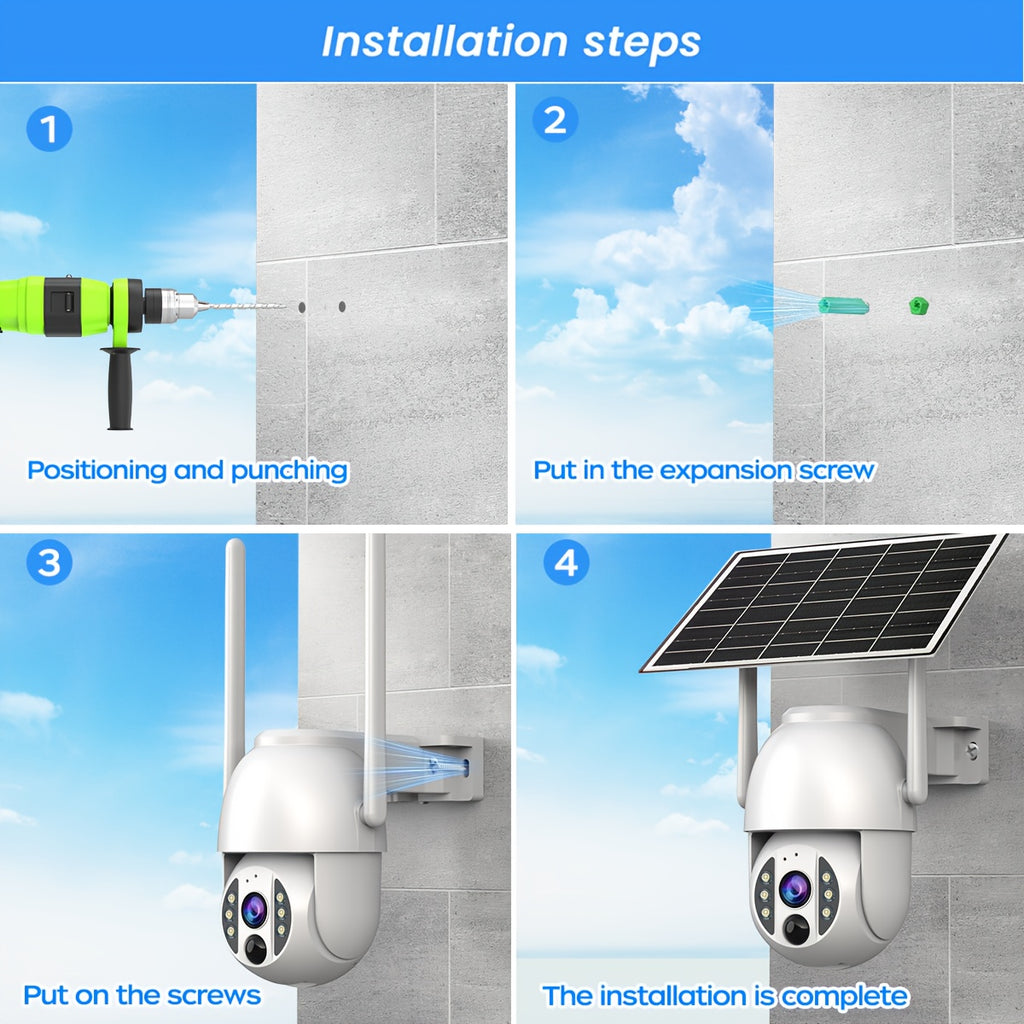 Installation steps

1

Positioning and punching

2

Put in the expansion screw

3

Put on the screws

4

The installation is complete