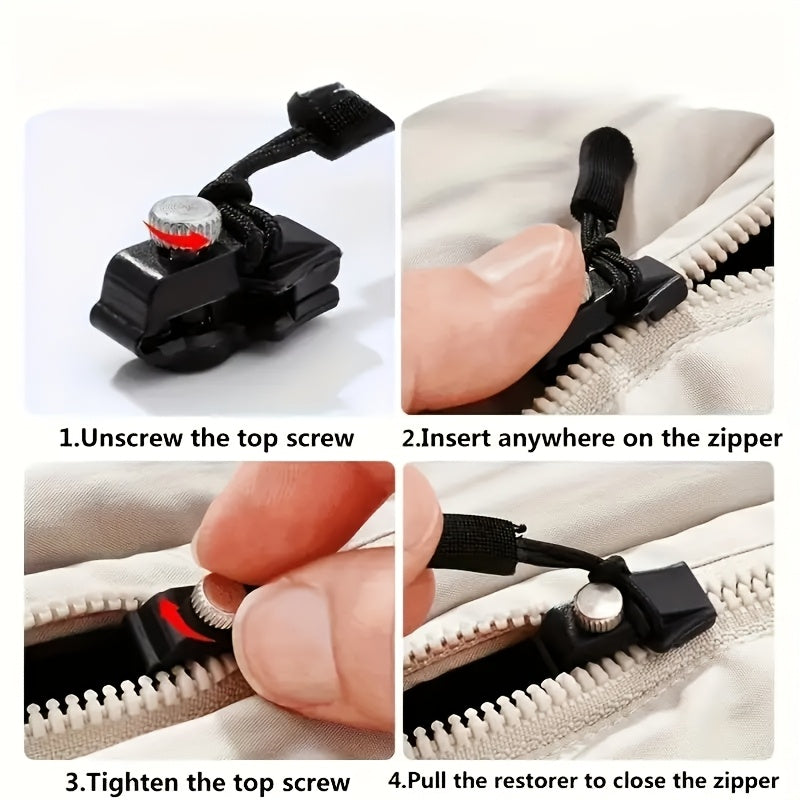 1.Unscrew the top screw

2.Insert anywhere on the zipper

3.Tighten the top screw

4.Pull the restorer to close the zipper