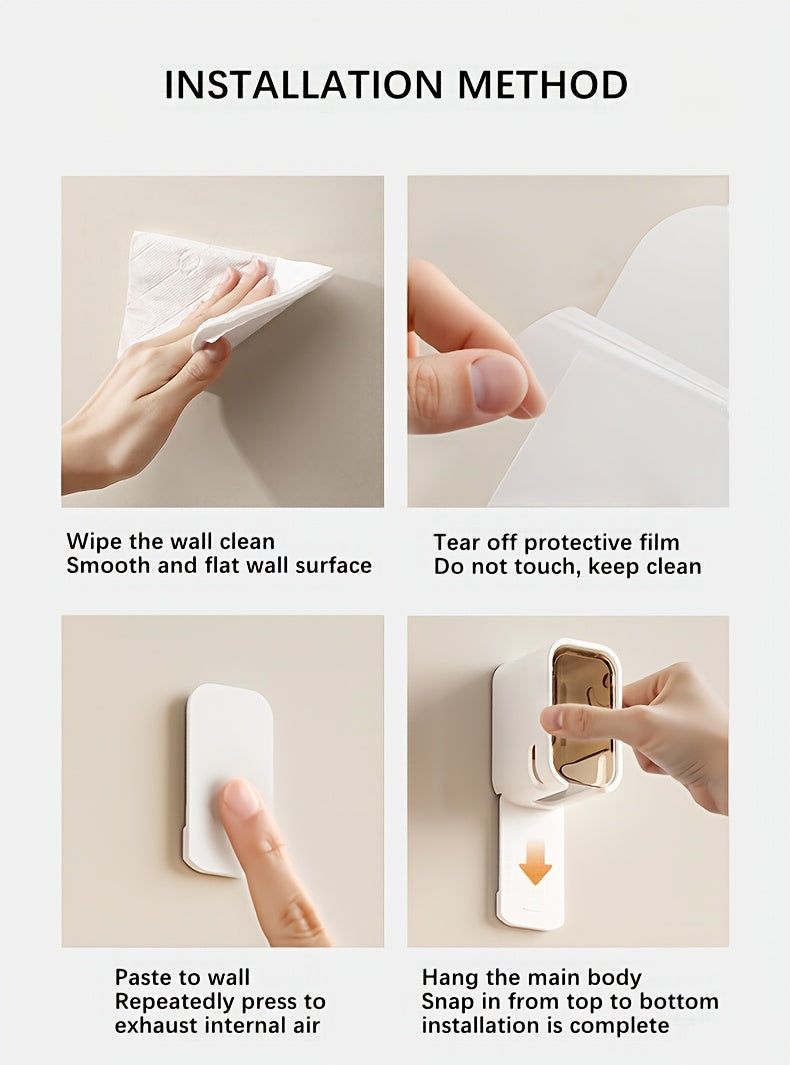 INSTALLATION METHOD

Wipe the wall clean
Smooth and flat wall surface

Tear off protective film
Do not touch, keep clean

Paste to wall
Repeatedly press to
exhaust internal air

Hang the main body
Snap in from top to bottom
installation is complete