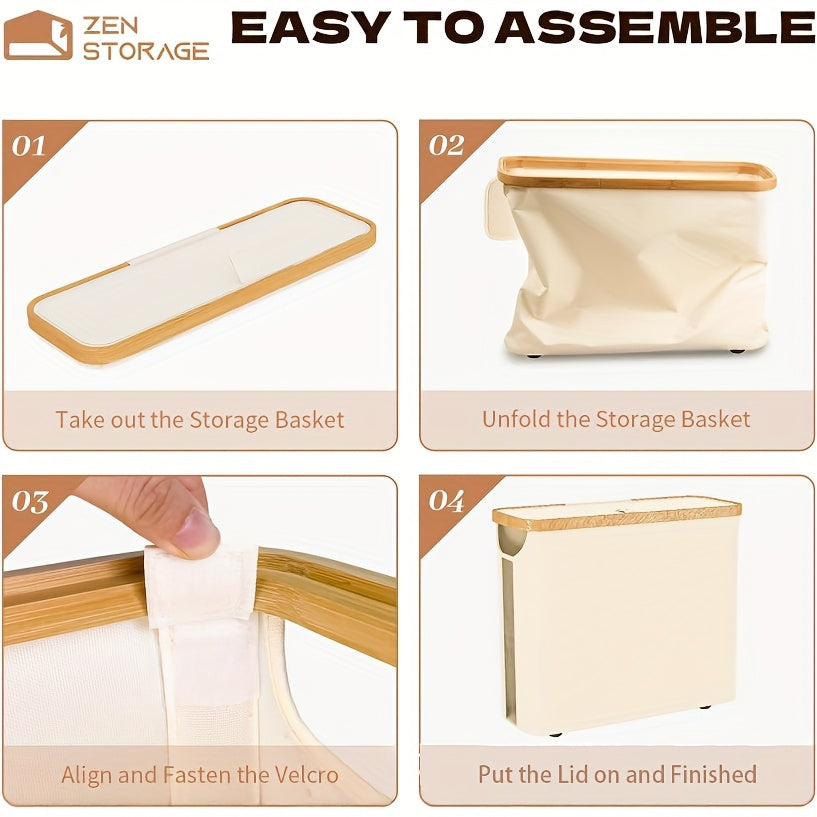 ZEN STORAGE

EASY TO ASSEMBLE

01

Take out the Storage Basket

02

Unfold the Storage Basket

03

Align and Fasten the Velcro

04

Put the Lid on and Finished