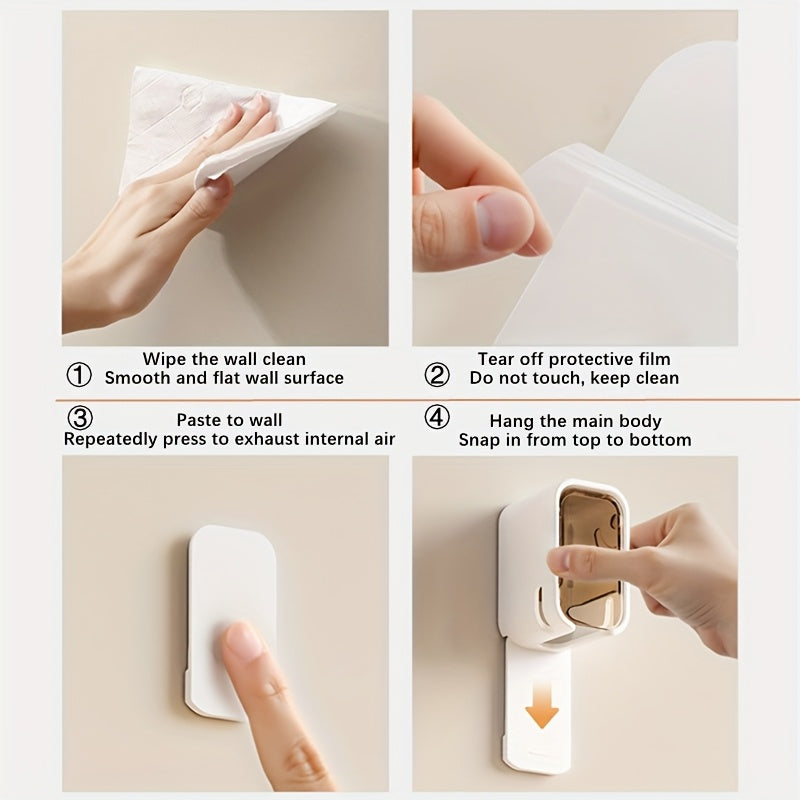 ① Wipe the wall clean
Smooth and flat wall surface

② Tear off protective film
Do not touch, keep clean

③ Paste to wall
Repeatedly press to exhaust internal air

④ Hang the main body
Snap in from top to bottom