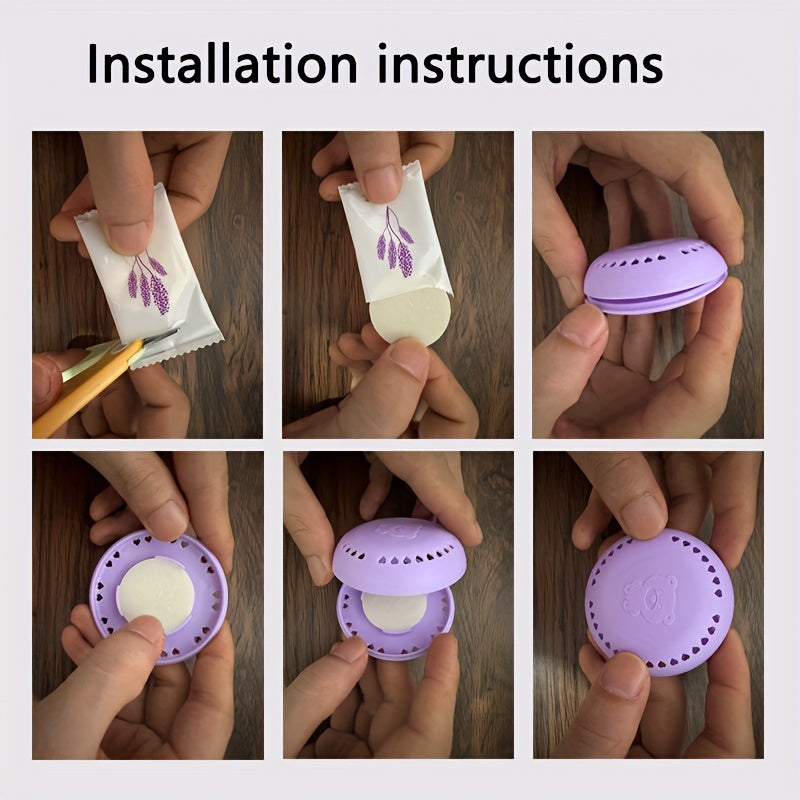 Installation instructions