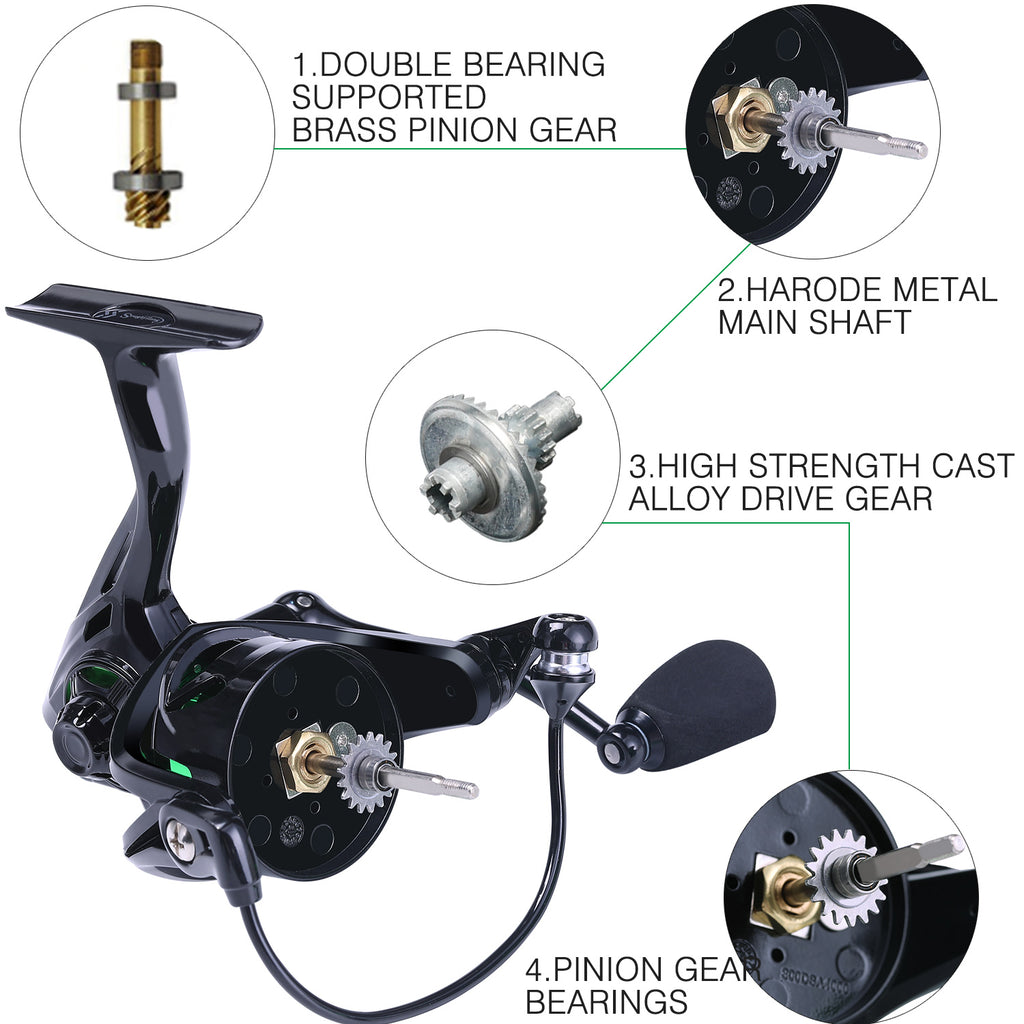 1.DOUBLE BEARING SUPPORTED BRASS PINION GEAR

2.HARODE METAL MAIN SHAFT

3.HIGH STRENGTH CAST ALLOY DRIVE GEAR

4.PINION GEAR BEARINGS